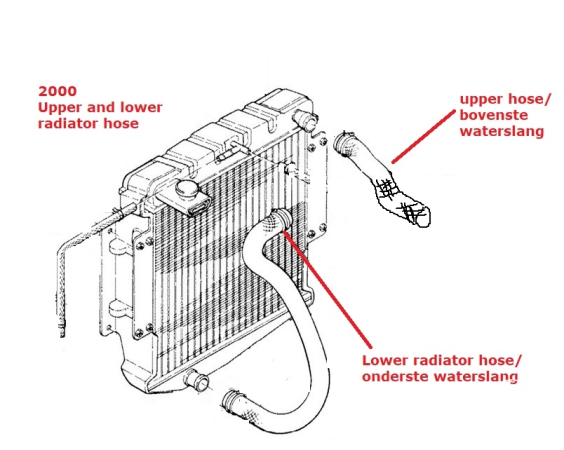 2000
Upper and lower radiator hose

upper hose/
bovenste waterslang

Lower radiator hose/
onderste waterslang