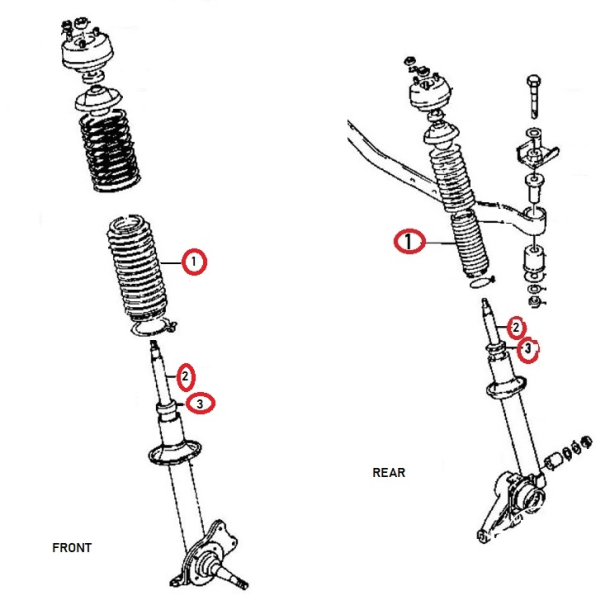 1

2

3

FRONT

1

2

3

REAR