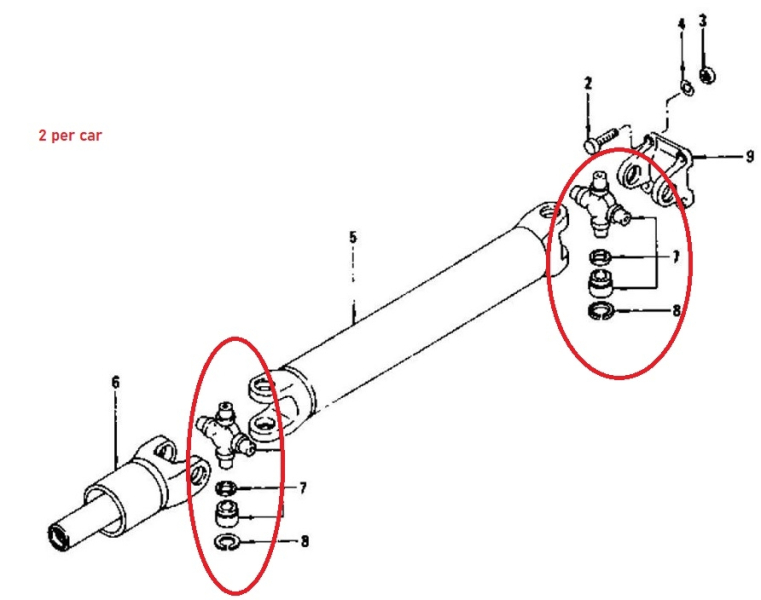 2 per car

4
3
2
9
5
7
8
6
7
8